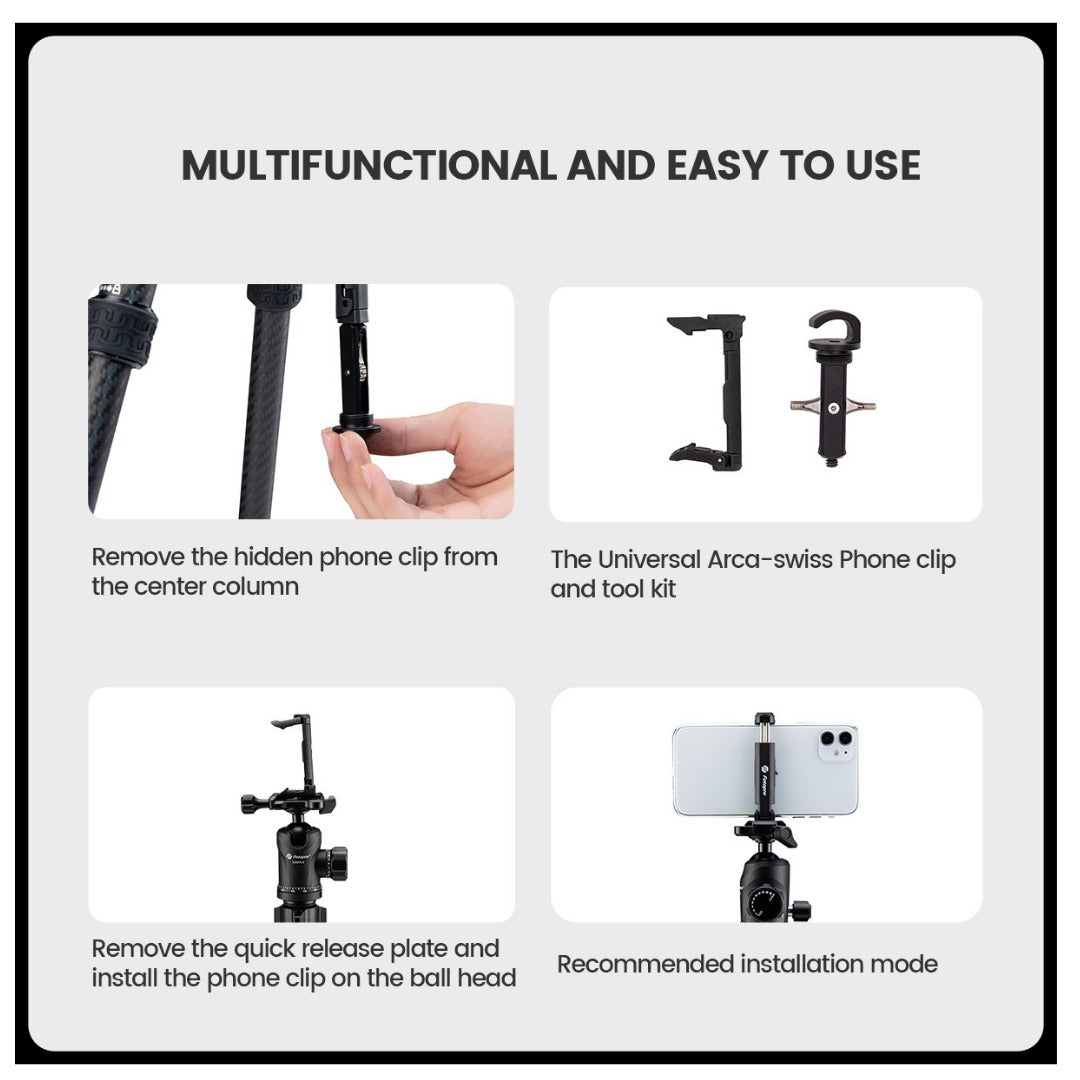 MULTIFUNCTIONAL AND EASY TO USE

Remove the hidden phone clip from the center column

The Universal Arca-swiss Phone clip and tool kit

Remove the quick release plate and install the phone clip on the ball head

Recommended installation mode