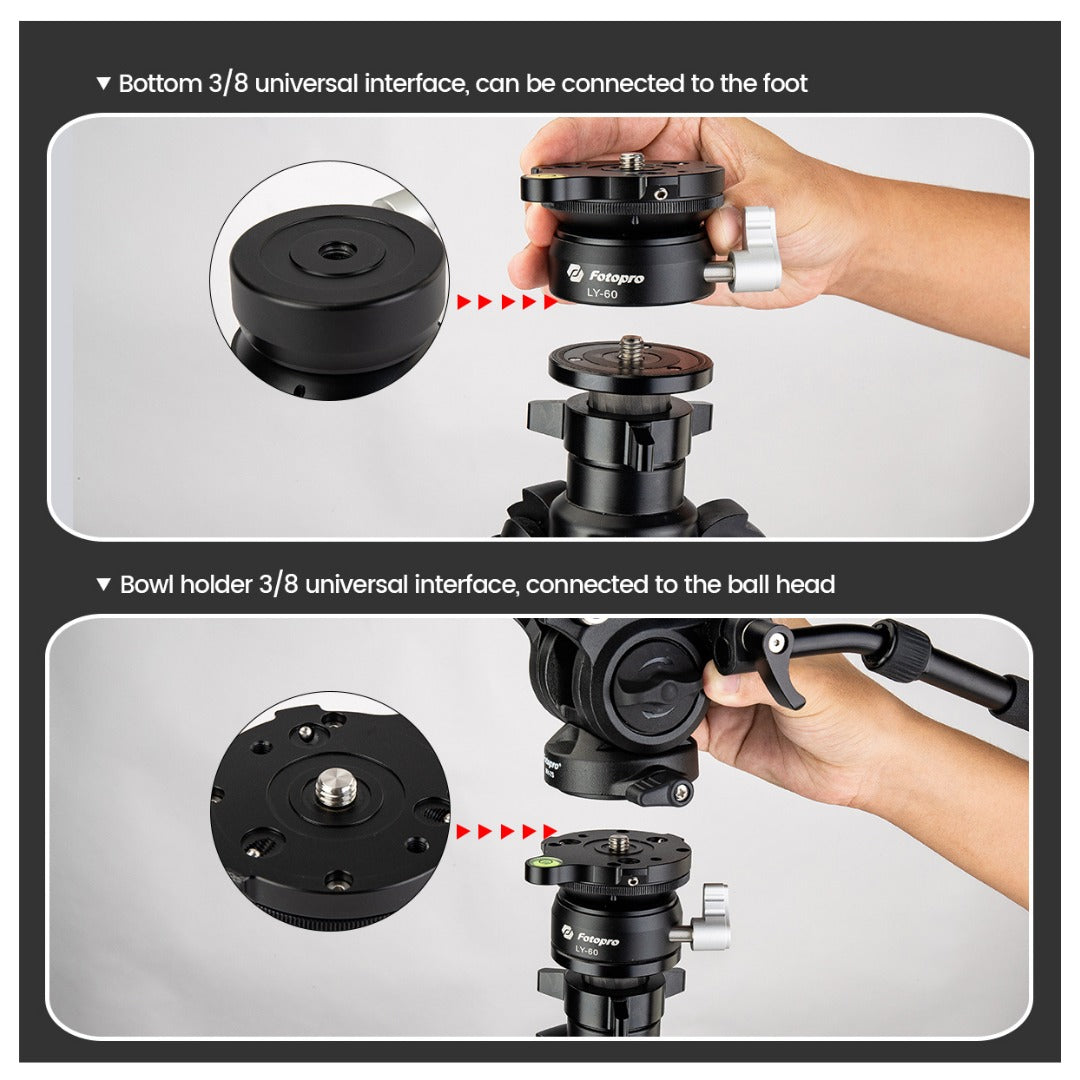 ▼ Bottom 3/8 universal interface, can be connected to the foot

Fotopro
LY-60

▼ Bowl holder 3/8 universal interface, connected to the ball head

Fotopro
LY-60