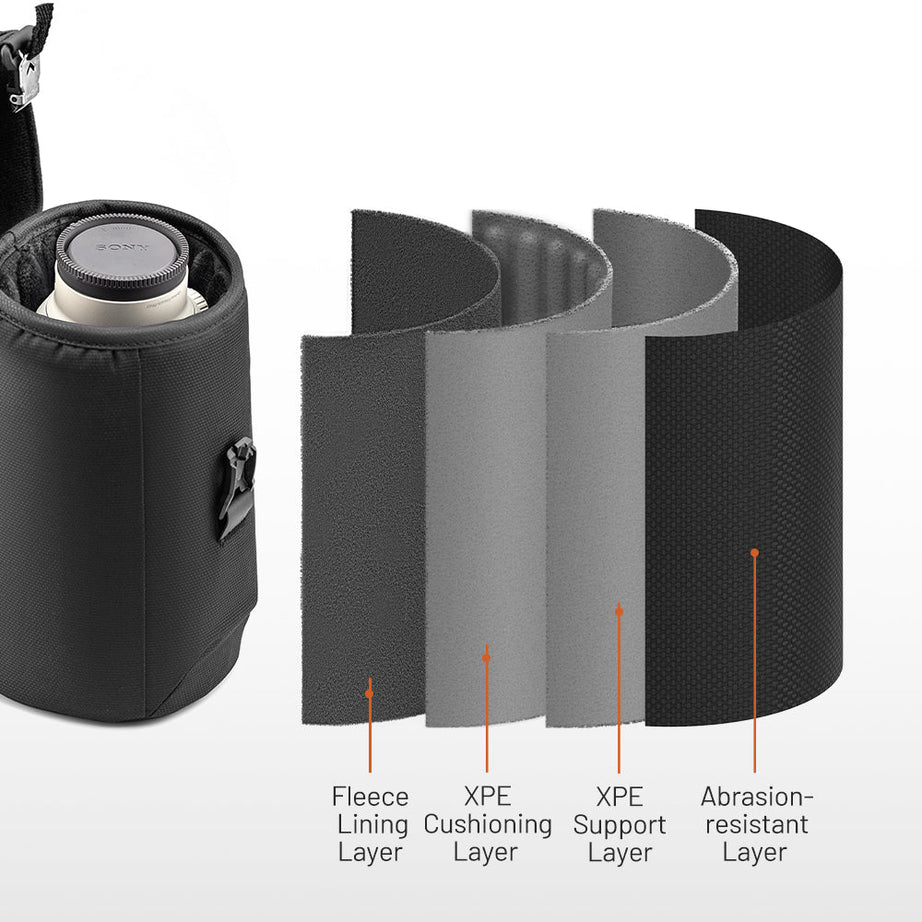 SONY

Fleece Lining Layer

XPE Cushioning Layer

XPE Support Layer

Abrasion-resistant Layer