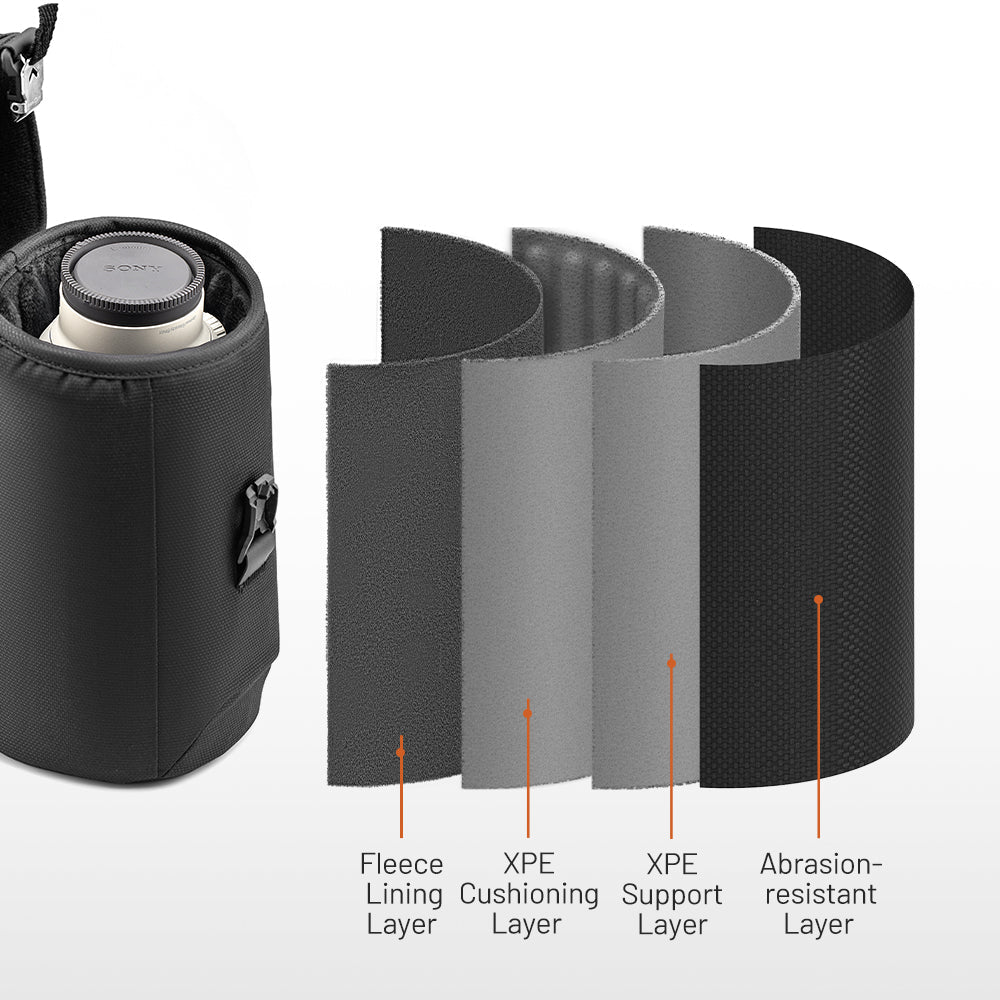 SONY

Fleece Lining Layer

XPE Cushioning Layer

XPE Support Layer

Abrasion-resistant Layer